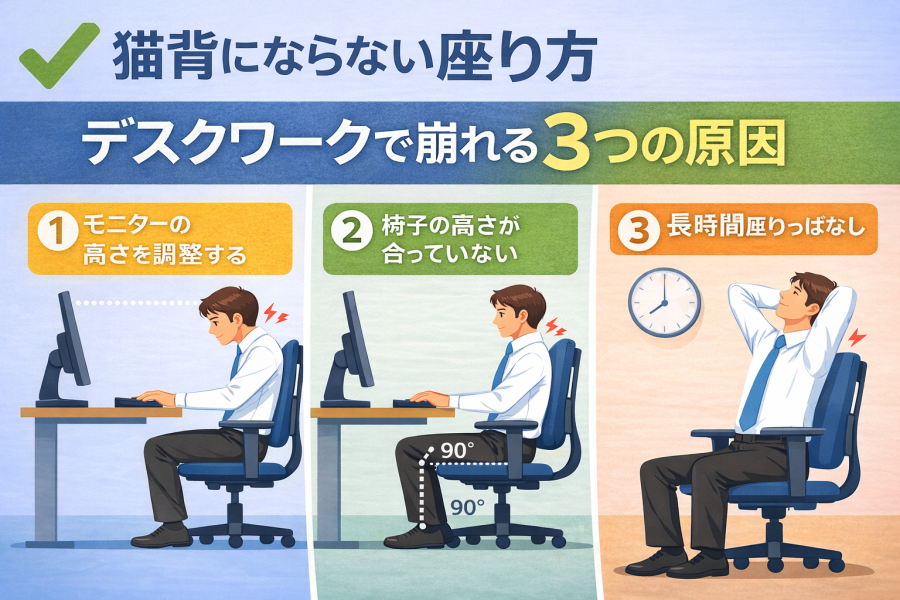 猫背にならない座り方

デスクワークで崩れる3つの原因

1 モニターの高さを調整する

2 椅子の高さが合っていない

3 長時間座りっぱなし

90°

90°