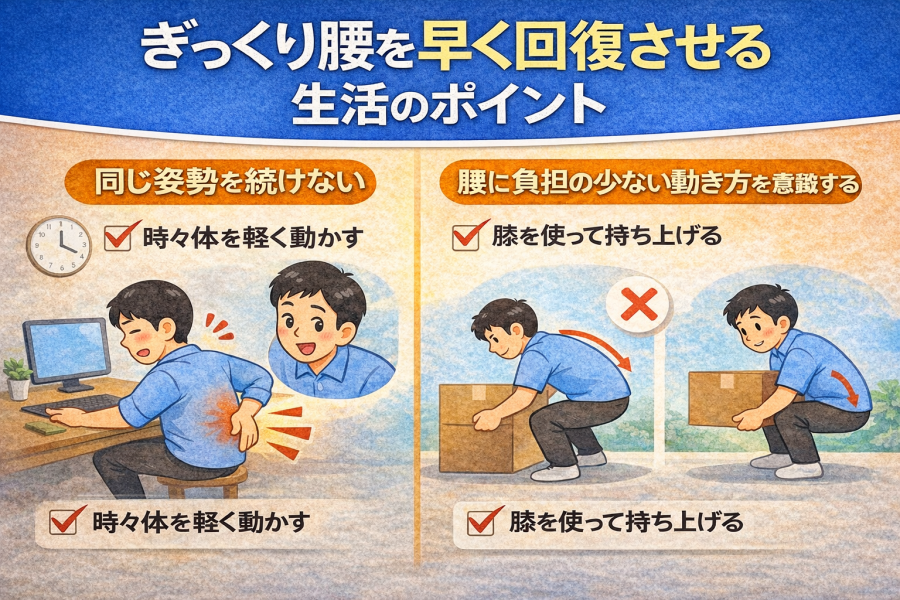 ぎっくり腰を早く回復させる
生活のポイント

同じ姿勢を続けない

時々体を軽く動かす

時々体を軽く動かす

腰に負担の少ない動き方を意識する

膝を使って持ち上げる

膝を使って持ち上げる