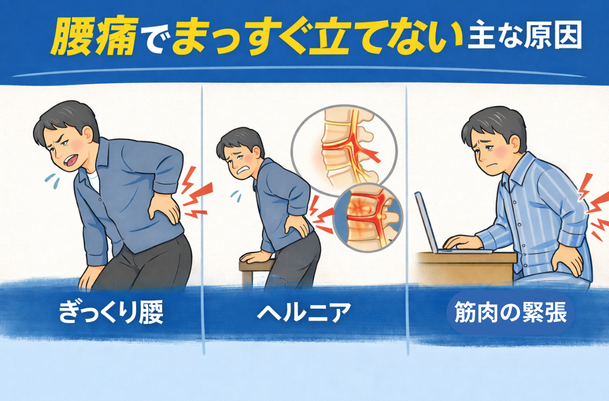 腰痛でまっすぐ立てない主な原因

ぎっくり腰

ヘルニア

筋肉の緊張