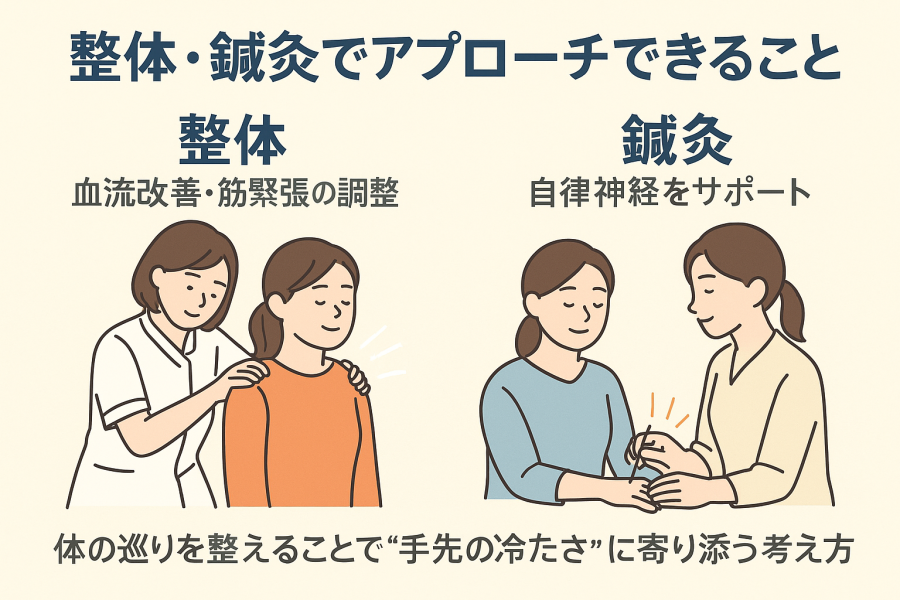 整体・鍼灸でアプローチできること

整体
血流改善・筋緊張の調整

鍼灸
自律神経をサポート

体の巡りを整えることで“手先の冷たさ”に寄り添う考え方