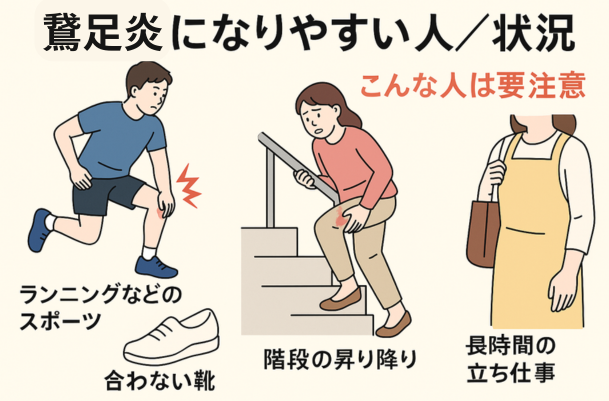 鵞足炎になりやすい人／状況

こんな人は要注意

ランニングなどのスポーツ

合わない靴

階段の昇り降り

長時間の立ち仕事